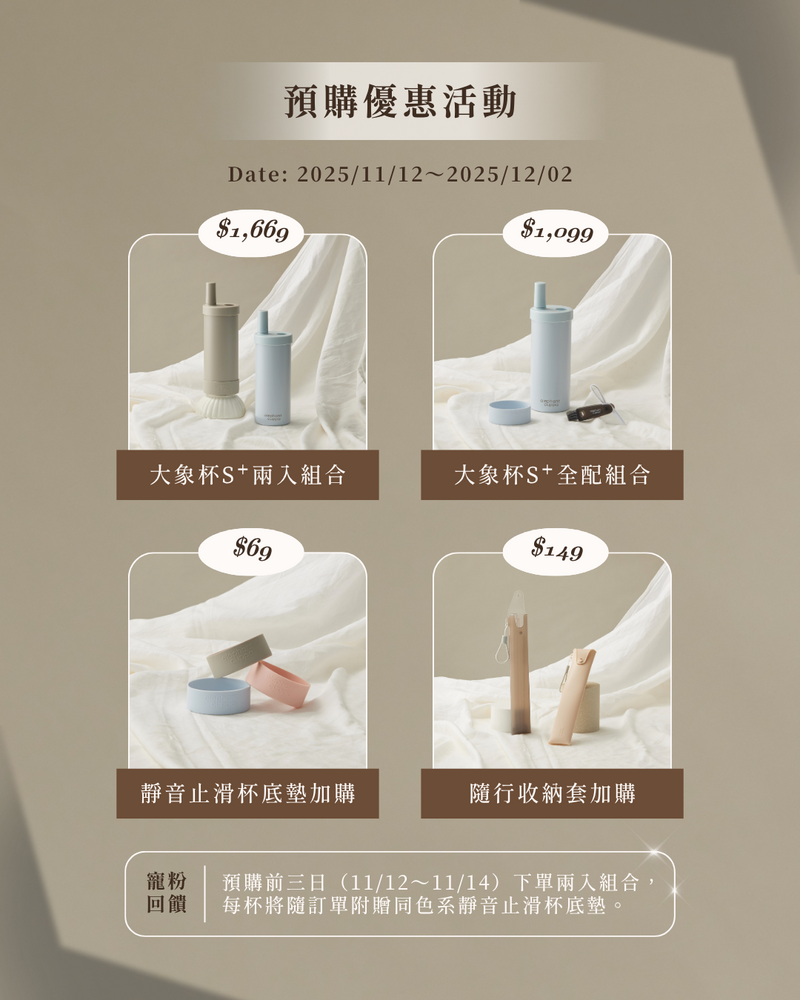 預購優惠活動

Date: 2025/11/12～2025/12/02

$1,669

大象杯S⁺兩入組合

$1,099

大象杯S⁺全配組合

$69

靜音止滑杯底墊加購

$149

隨行收納套加購

寵粉回饋

預購前三日（11/12～11/14）下單兩入組合，每杯將隨訂單附贈同色系靜音止滑杯底墊。